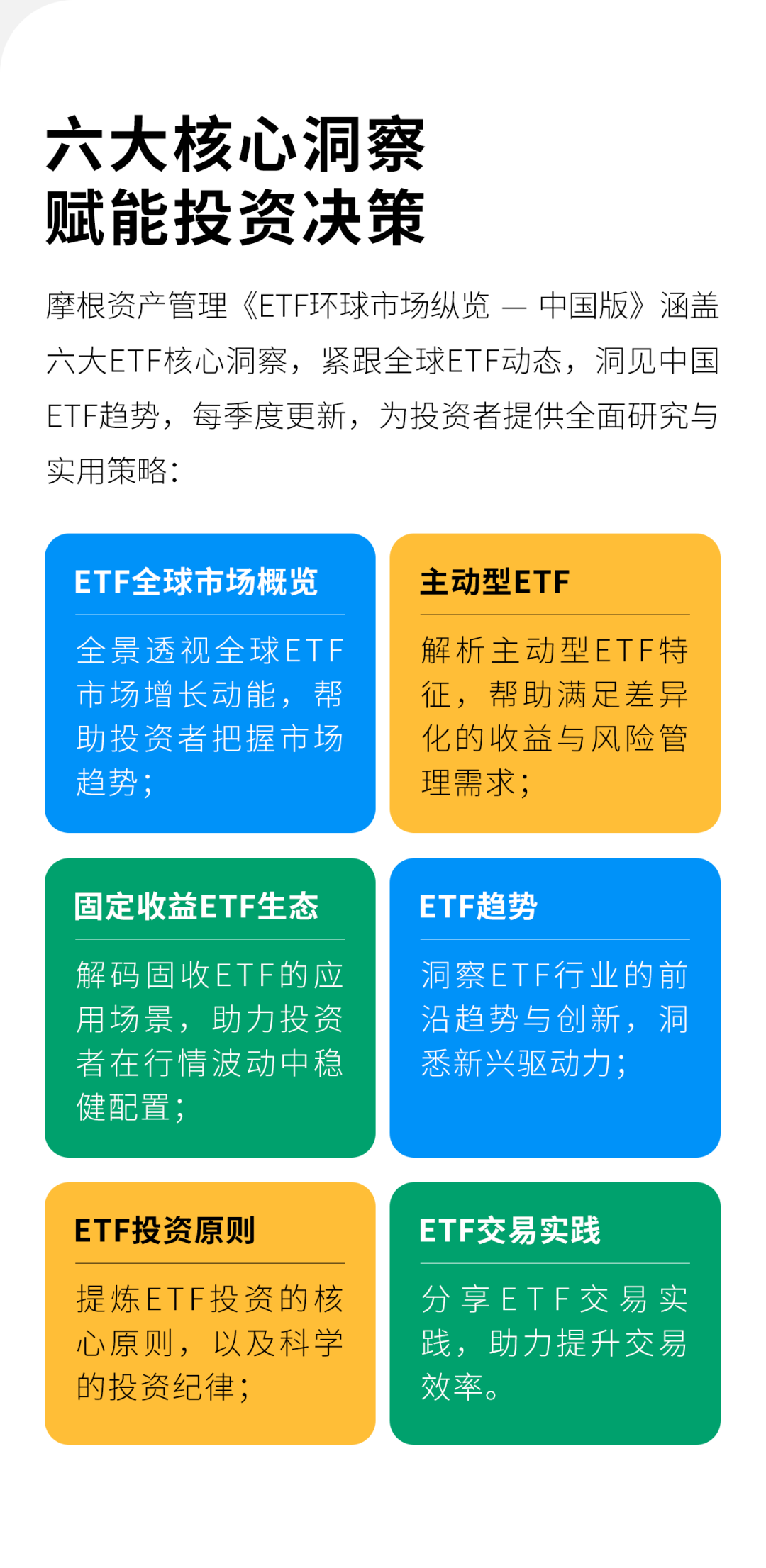 六大核心洞察
赋能投资决策

摩根资产管理《ETF环球市场纵览 — 中国版》涵盖六大ETF核心洞察，紧跟全球ETF动态，洞见中国ETF趋势，每季度更新，为投资者提供全面研究与实用策略：

ETF全球市场概览

全景透视全球ETF市场增长动能，帮助投资者把握市场趋势；

主动型ETF

解析主动型ETF特征，帮助满足差异化的收益与风险管理需求；

固定收益ETF生态

解码固收ETF的应用场景，助力投资者在行情波动中稳健配置；

ETF趋势

洞察ETF行业的前沿趋势与创新，洞悉新兴驱动力；

ETF投资原则

提炼ETF投资的核心原则，以及科学的投资纪律；

ETF交易实践

分享ETF交易实践，助力提升交易效率。