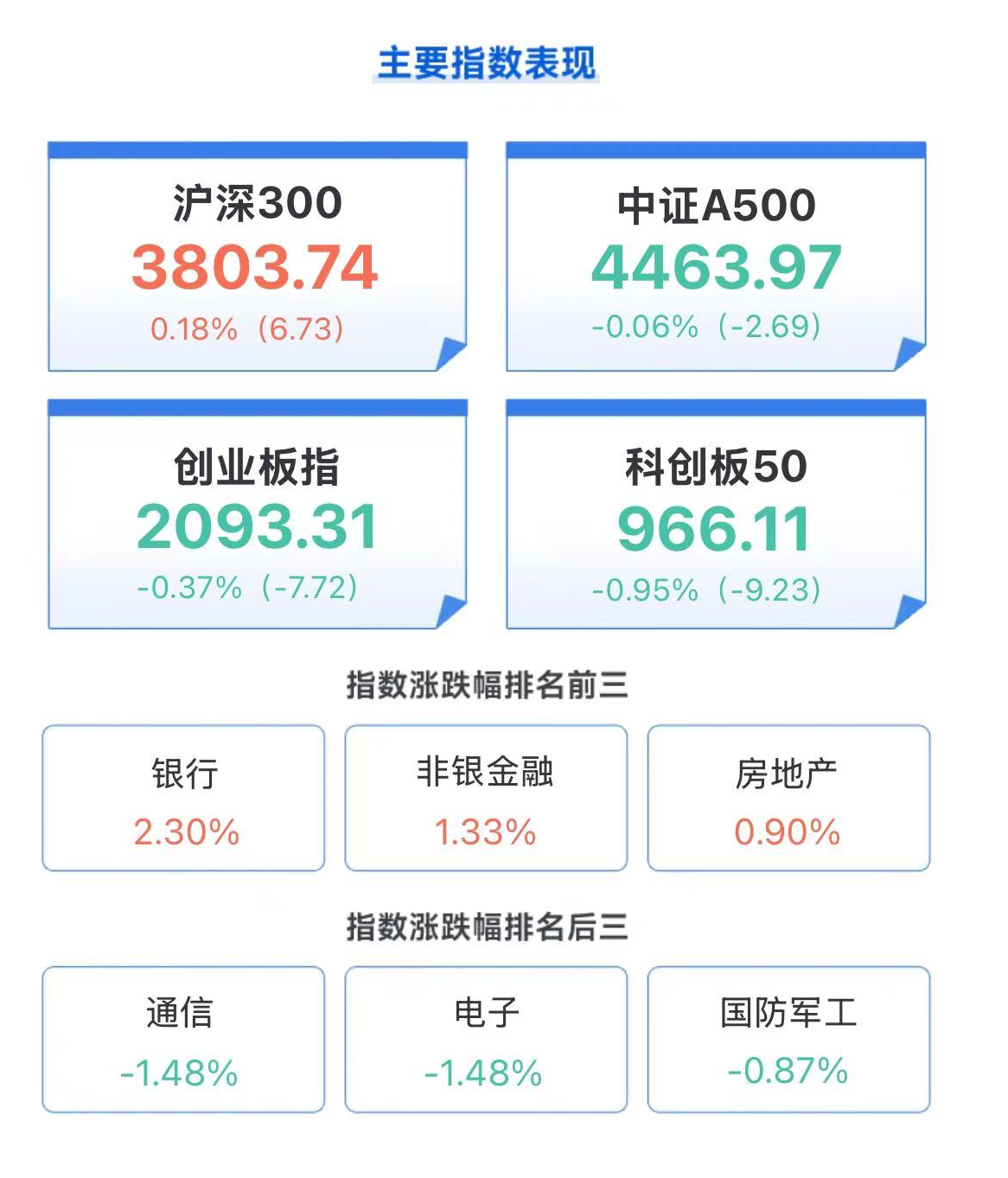 主要指数表现

沪深300
3803.74
0.18%（6.73）

中证A500
4463.97
-0.06%（-2.69）

创业板指
2093.31
-0.37%（-7.72）

科创板50
966.11
-0.95%（-9.23）

指数涨跌幅排名前三

银行
2.30%

非银金融
1.33%

房地产
0.90%

指数涨跌幅排名后三

通信
-1.48%

电子
-1.48%

国防军工
-0.87%