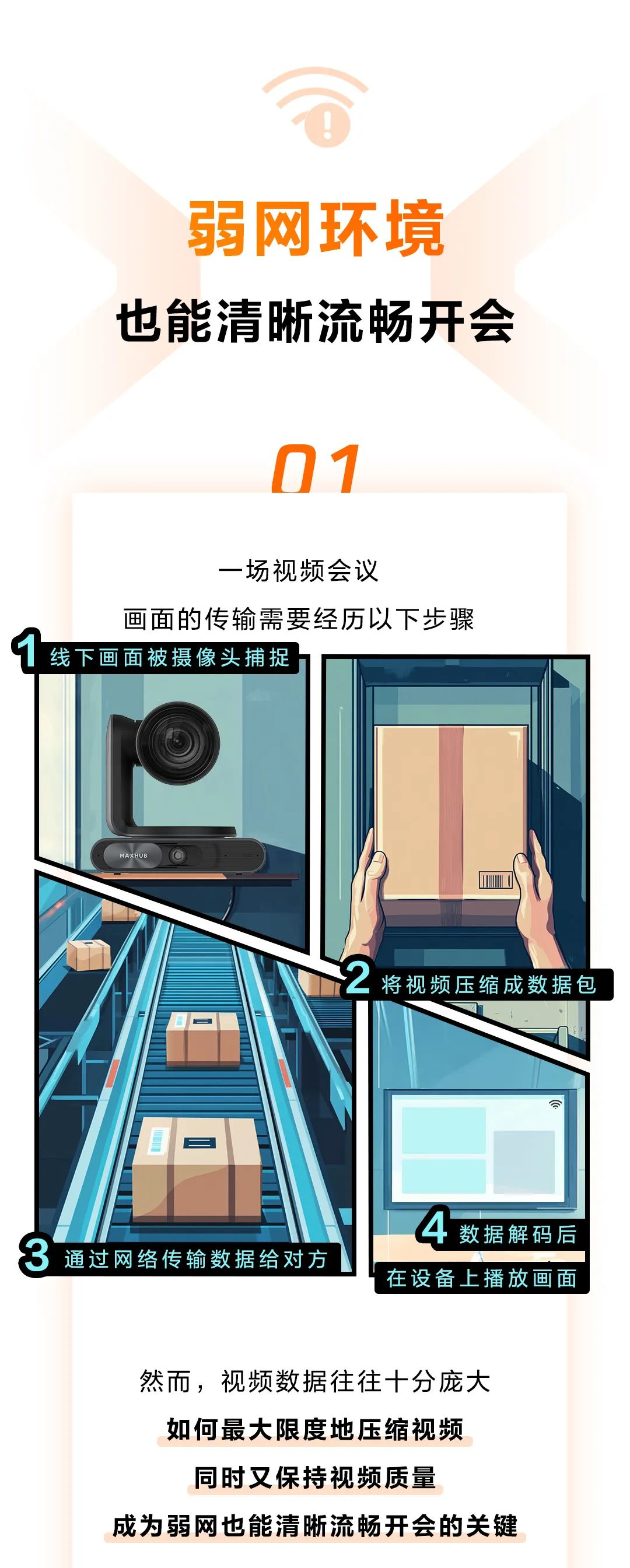 弱网环境
也能清晰流畅开会

01

一场视频会议
画面的传输需要经历以下步骤

1 线下画面被摄像头捕捉

MAXHUB

2 将视频压缩成数据包

3 通过网络传输数据给对方

4 数据解码后
在设备上播放画面

然而，视频数据往往十分庞大
如何最大限度地压缩视频
同时又保持视频质量
成为弱网也能清晰流畅开会的关键