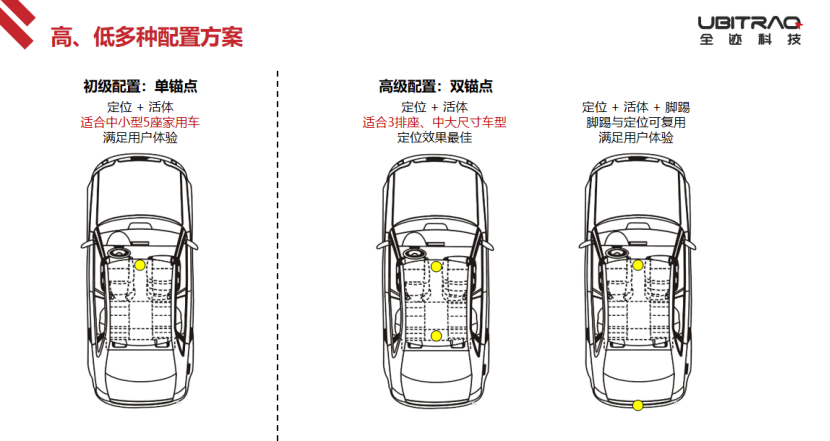 高、低多种配置方案

UBITRAQ
全迹科技

初级配置：单锚点
定位 + 活体
适合中小型5座家用车
满足用户体验

高级配置：双锚点
定位 + 活体
适合3排座、中大尺寸车型
定位效果最佳

定位 + 活体 + 脚踢
脚踢与定位可复用
满足用户体验