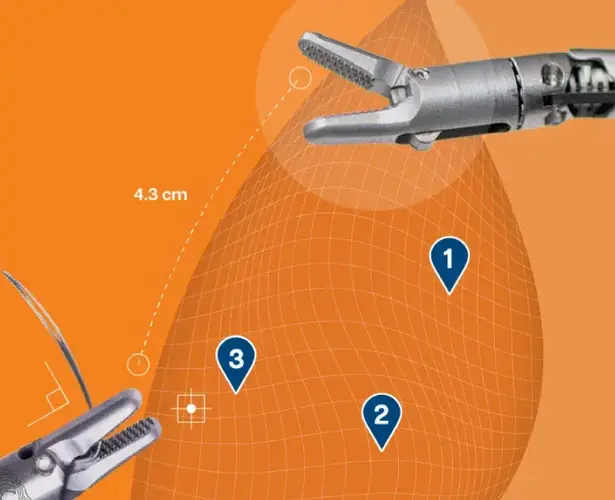 4.3 cm

1

3

2