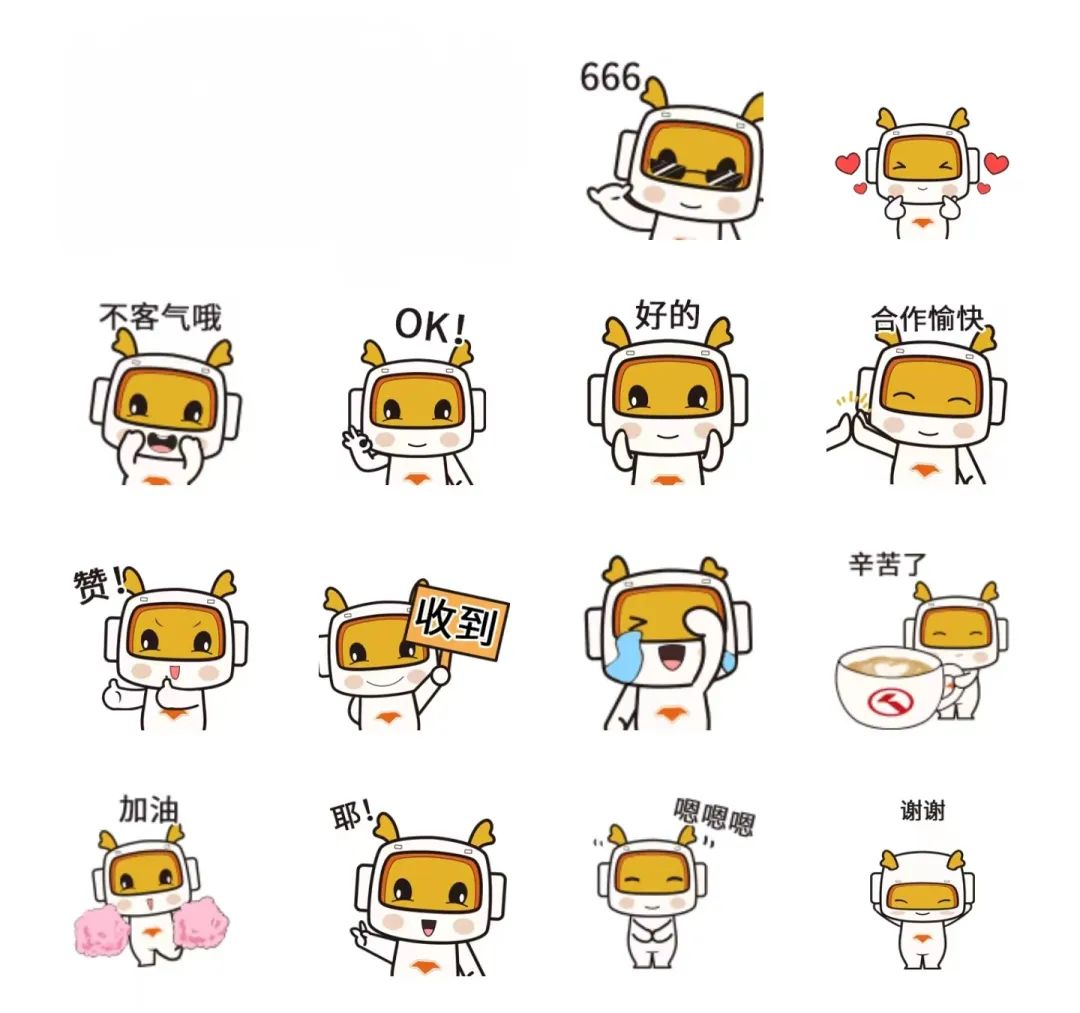 666

不客气哦

OK!

好的

合作愉快

赞!

收到

辛苦了

加油

耶!

嗯嗯嗯

谢谢