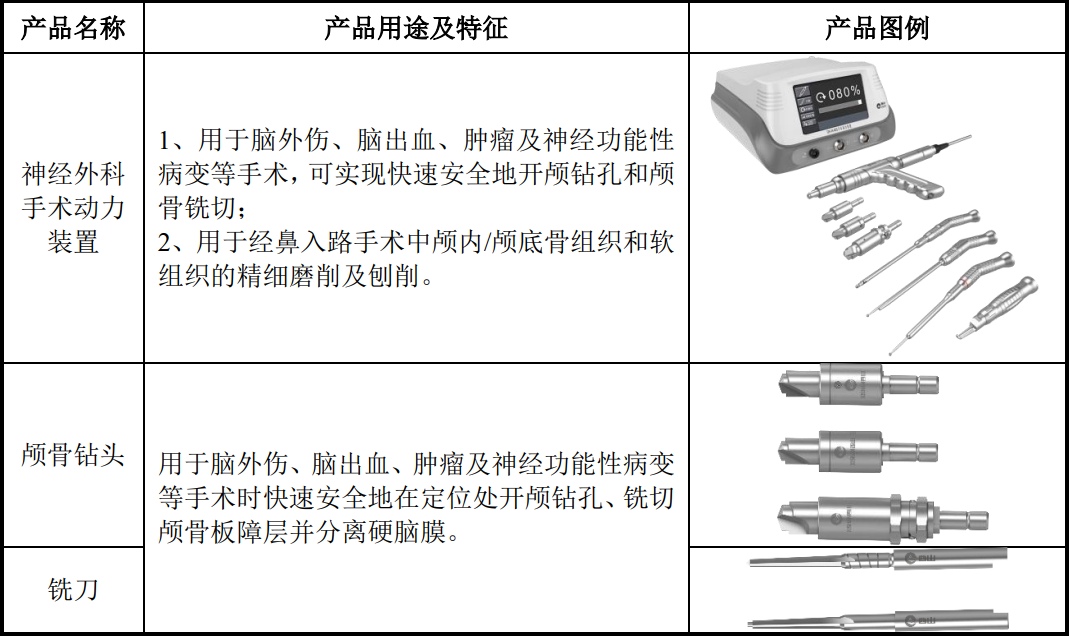 | 产品名称 | 产品用途及特征 | 产品图例 |
|---|---|---|
| 神经外科手术动力装置 | 1、用于脑外伤、脑出血、肿瘤及神经功能性病变等手术，可实现快速安全地开颅钻孔和颅骨铣切；<br>2、用于经鼻入路手术中颅内/颅底骨组织和软组织的精细磨削及刨削。 | 080% |
| 颅骨钻头 | 用于脑外伤、脑出血、肿瘤及神经功能性病变等手术时快速安全地在定位处开颅钻孔、铣切颅骨板障层并分离硬脑膜。 | |
| 铣刀 | | |