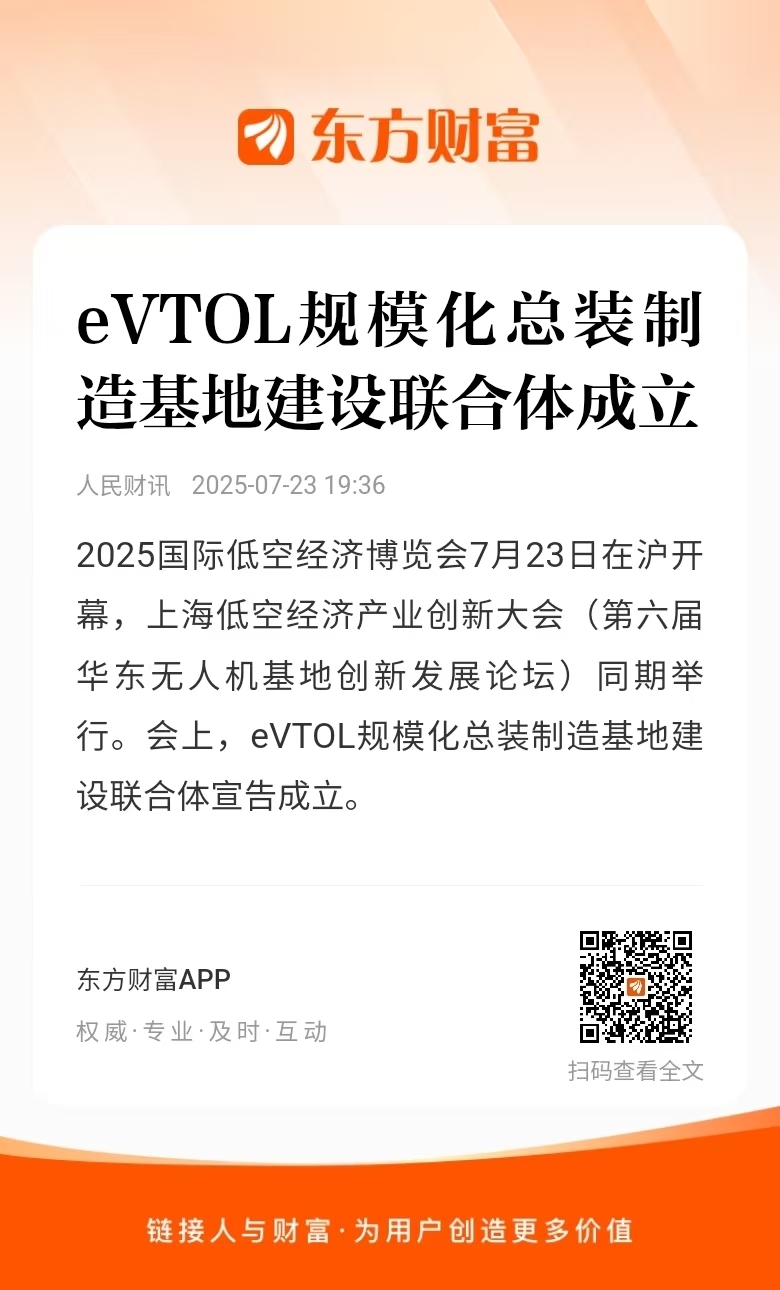 东方财富

eVTOL规模化总装制造基地建设联合体成立

人民财讯 2025-07-23 19:36

2025国际低空经济博览会7月23日在沪开幕，上海低空经济产业创新大会（第六届华东无人机基地创新发展论坛）同期举行。会上，eVTOL规模化总装制造基地建设联合体宣告成立。

东方财富APP
权威·专业·及时·互动

扫码查看全文

链接人与财富·为用户创造更多价值