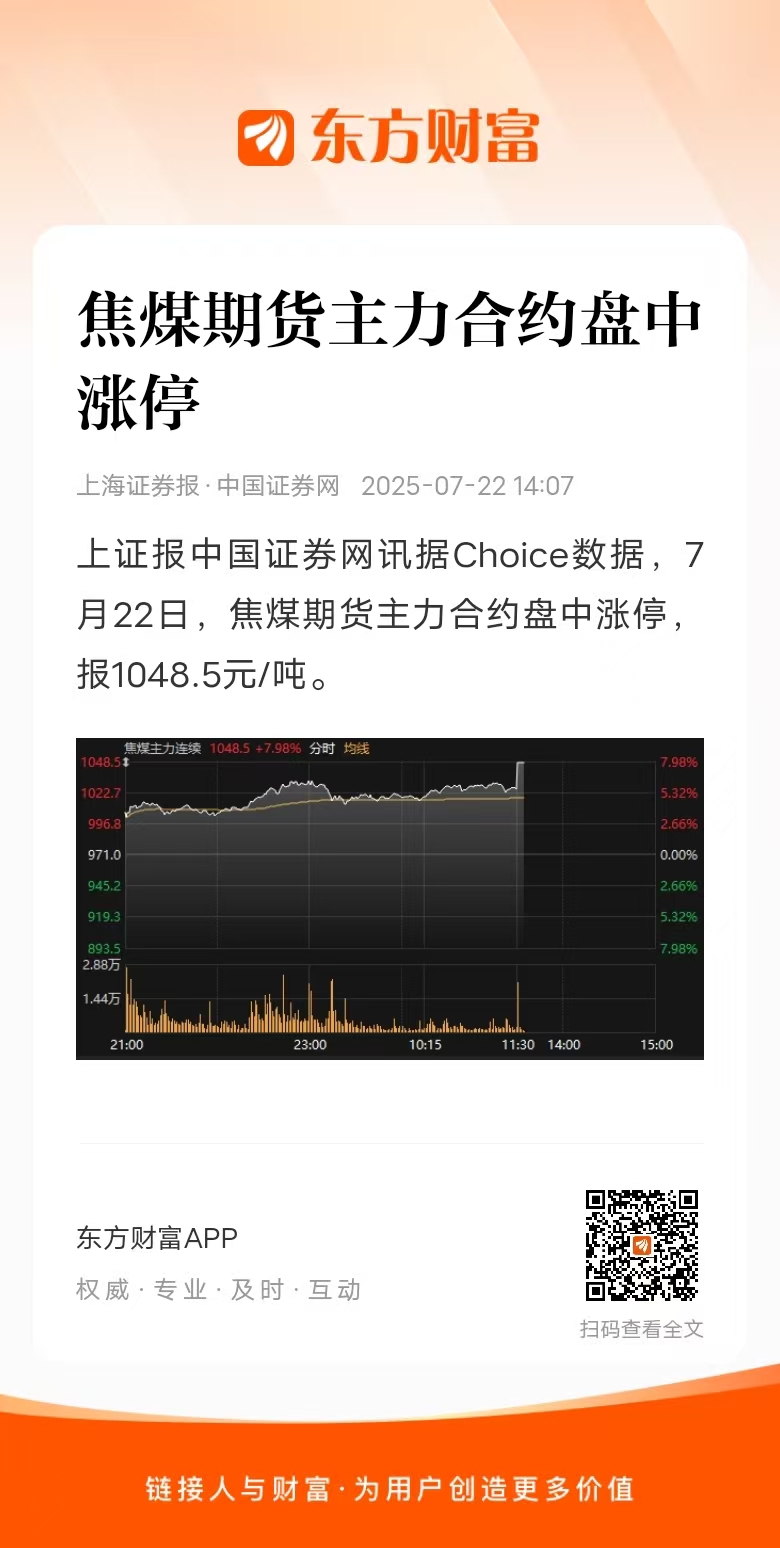 东方财富

焦煤期货主力合约盘中涨停

上海证券报·中国证券网 2025-07-22 14:07

上证报中国证券网讯据Choice数据，7月22日，焦煤期货主力合约盘中涨停，报1048.5元/吨。

焦煤主力连续 1048.5 +7.98% 分时 均线

1048.5
1022.7
996.8
971.0
945.2
919.3
893.5

7.98%
5.32%
2.66%
0.00%
2.66%
5.32%
7.98%

2.88万
1.44万

21:00 23:00 10:15 11:30 14:00 15:00

东方财富APP

权威·专业·及时·互动

扫码查看全文

链接人与财富·为用户创造更多价值