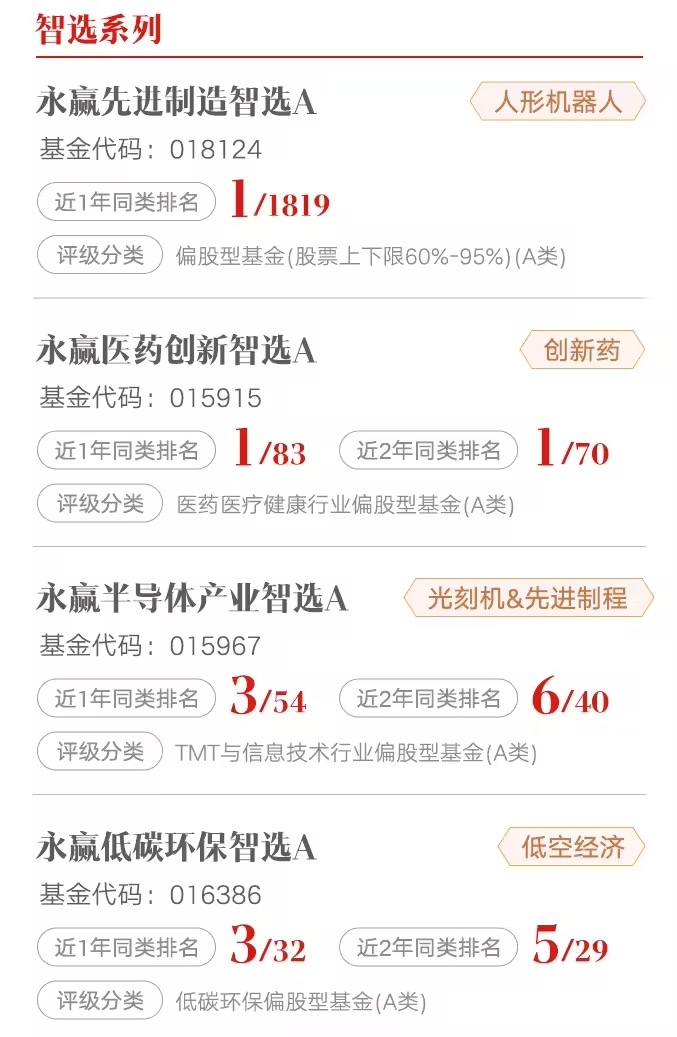 智选系列

永赢先进制造智选A
人形机器人
基金代码：018124
近1年同类排名 1/1819
评级分类 偏股型基金(股票上下限60%-95%)(A类)

永赢医药创新智选A
创新药
基金代码：015915
近1年同类排名 1/83 近2年同类排名 1/70
评级分类 医药医疗健康行业偏股型基金(A类)

永赢半导体产业智选A
光刻机&先进制程
基金代码：015967
近1年同类排名 3/54 近2年同类排名 6/40
评级分类 TMT与信息技术行业偏股型基金(A类)

永赢低碳环保智选A
低空经济
基金代码：016386
近1年同类排名 3/32 近2年同类排名 5/29
评级分类 低碳环保偏股型基金(A类)