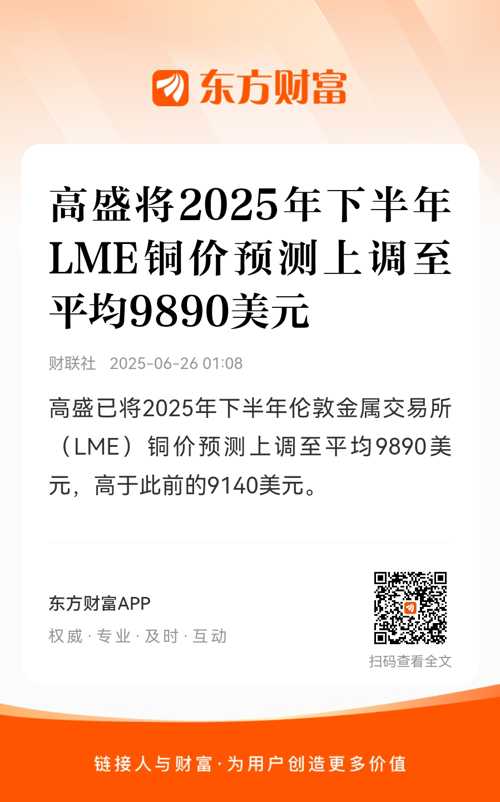 东方财富

高盛将2025年下半年LME铜价预测上调至平均9890美元

财联社 2025-06-26 01:08

高盛已将2025年下半年伦敦金属交易所（LME）铜价预测上调至平均9890美元，高于此前的9140美元。

东方财富APP
权威·专业·及时·互动

扫码查看全文

链接人与财富·为用户创造更多价值