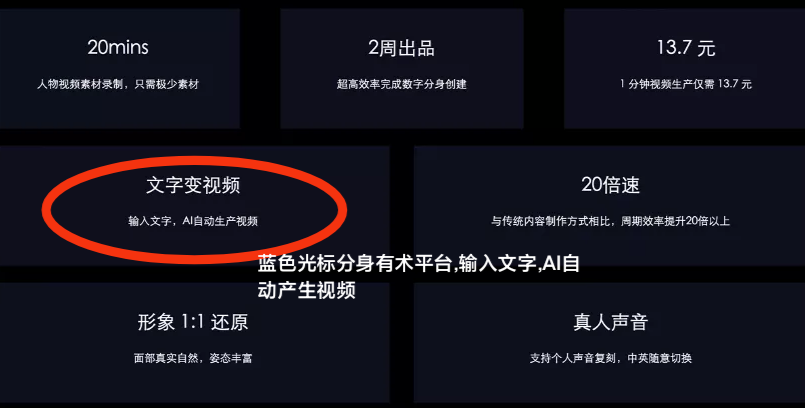 20mins

人物视频素材录制，只需极少素材

2周出品

超高效率完成数字分身创建

13.7 元

1 分钟视频生产仅需 13.7 元

文字变视频

输入文字，AI自动生产视频

20倍速

与传统内容制作方式相比，周期效率提升20倍以上

蓝色光标分身有术平台,输入文字,AI自动产生视频

形象 1:1 还原

面部真实自然，姿态丰富

真人声音

支持个人声音复刻，中英随意切换